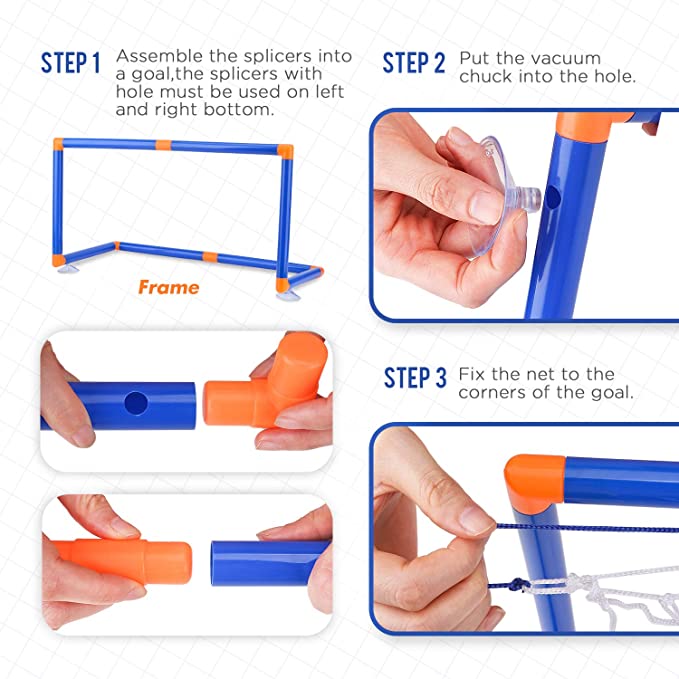 STEP 1 Assemble the splicers into a goal,the splicers with hole must be used on left and right bottom.

Frame

STEP 2 Put the vacuum chuck into the hole.

STEP 3 Fix the net to the corners of the goal.